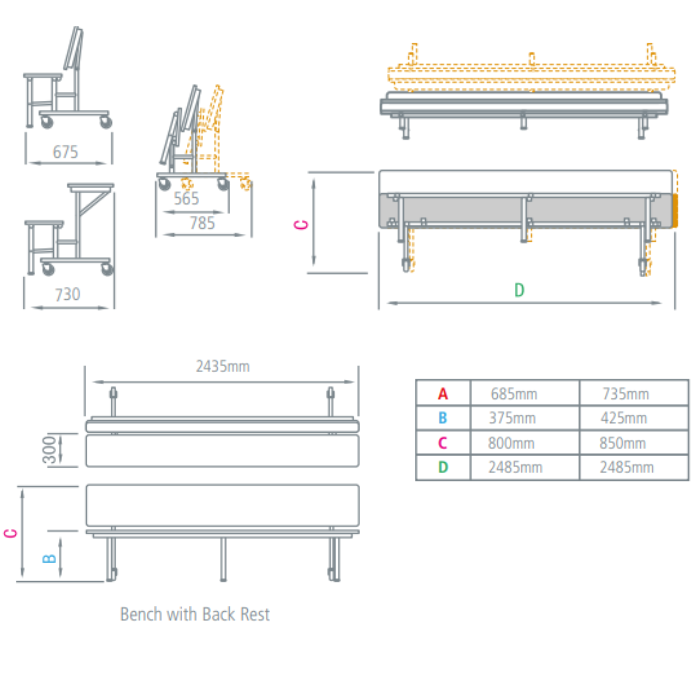 675

730

565

785

C

D

2435mm

300

C

B

Bench with Back Rest

| A | 685mm | 735mm |
|---|---|---|
| B | 375mm | 425mm |
| C | 800mm | 850mm |
| D | 2485mm | 2485mm |